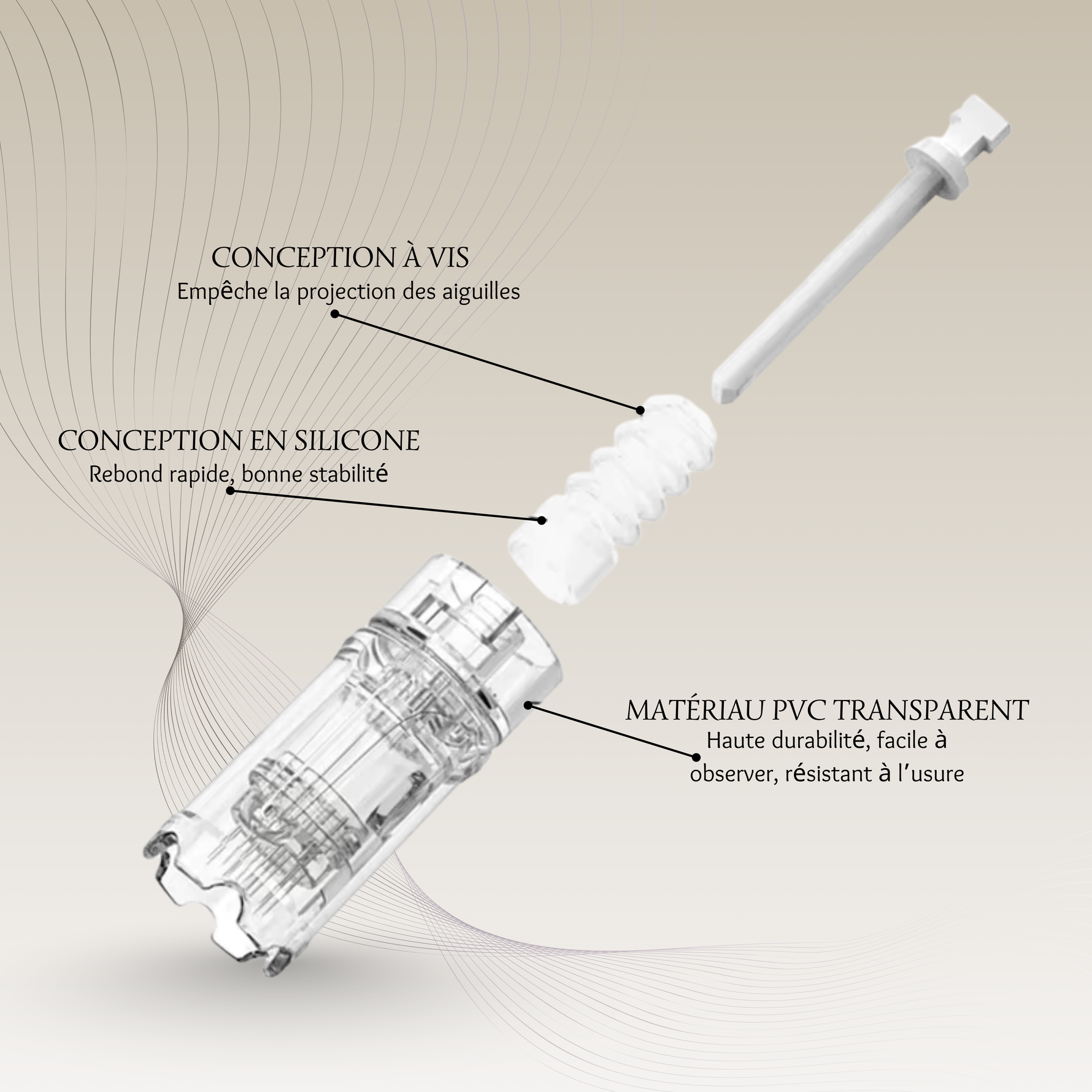 CONCEPTION À VIS
Empêche la projection des aiguilles

CONCEPTION EN SILICONE
Rebond rapide, bonne stabilité

MATÉRIAU PVC TRANSPARENT
Haute durabilité, facile à observer, résistant à l'usure