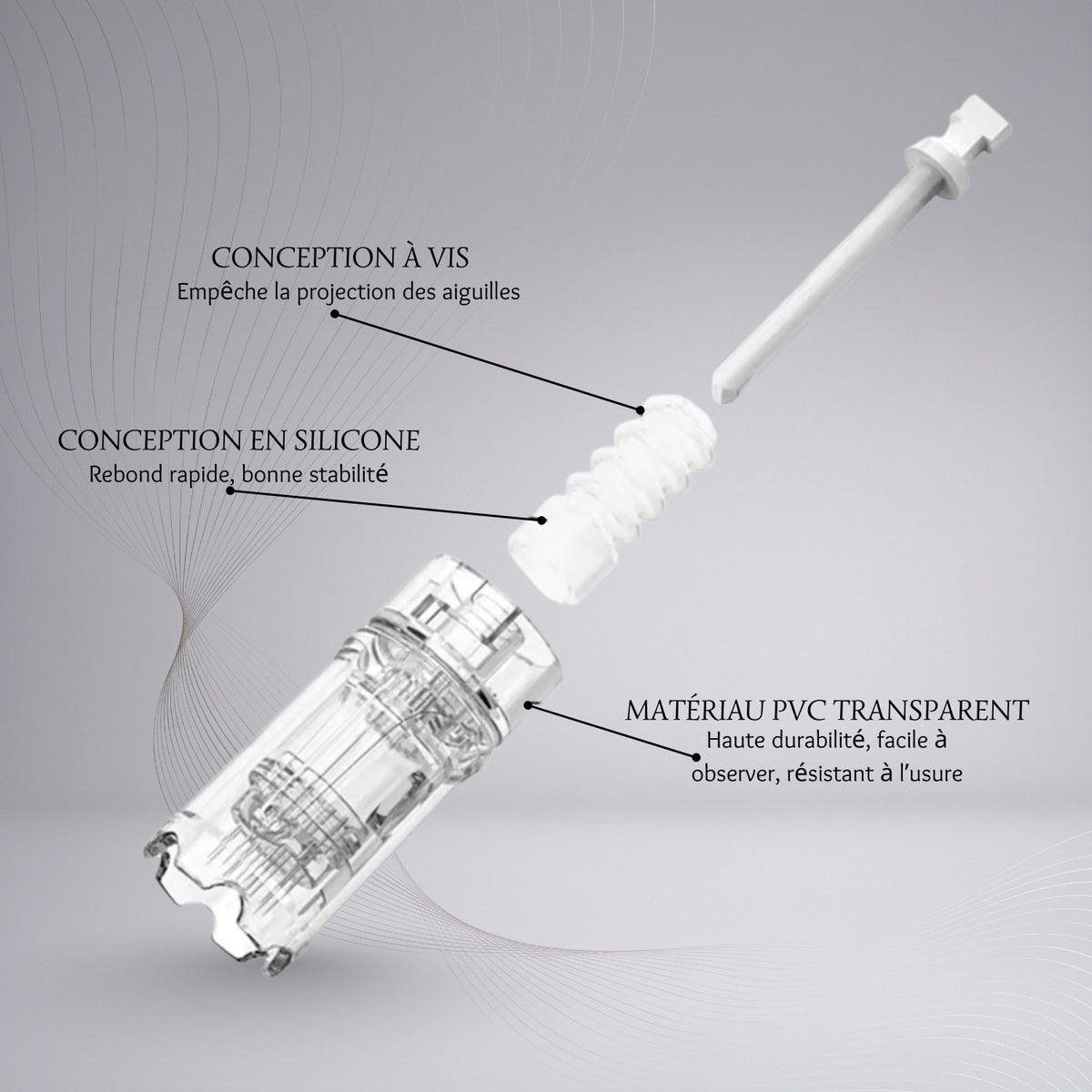 CONCEPTION À VIS
Empêche la projection des aiguilles

CONCEPTION EN SILICONE
Rebond rapide, bonne stabilité

MATÉRIAU PVC TRANSPARENT
Haute durabilité, facile à observer, résistant à l'usure