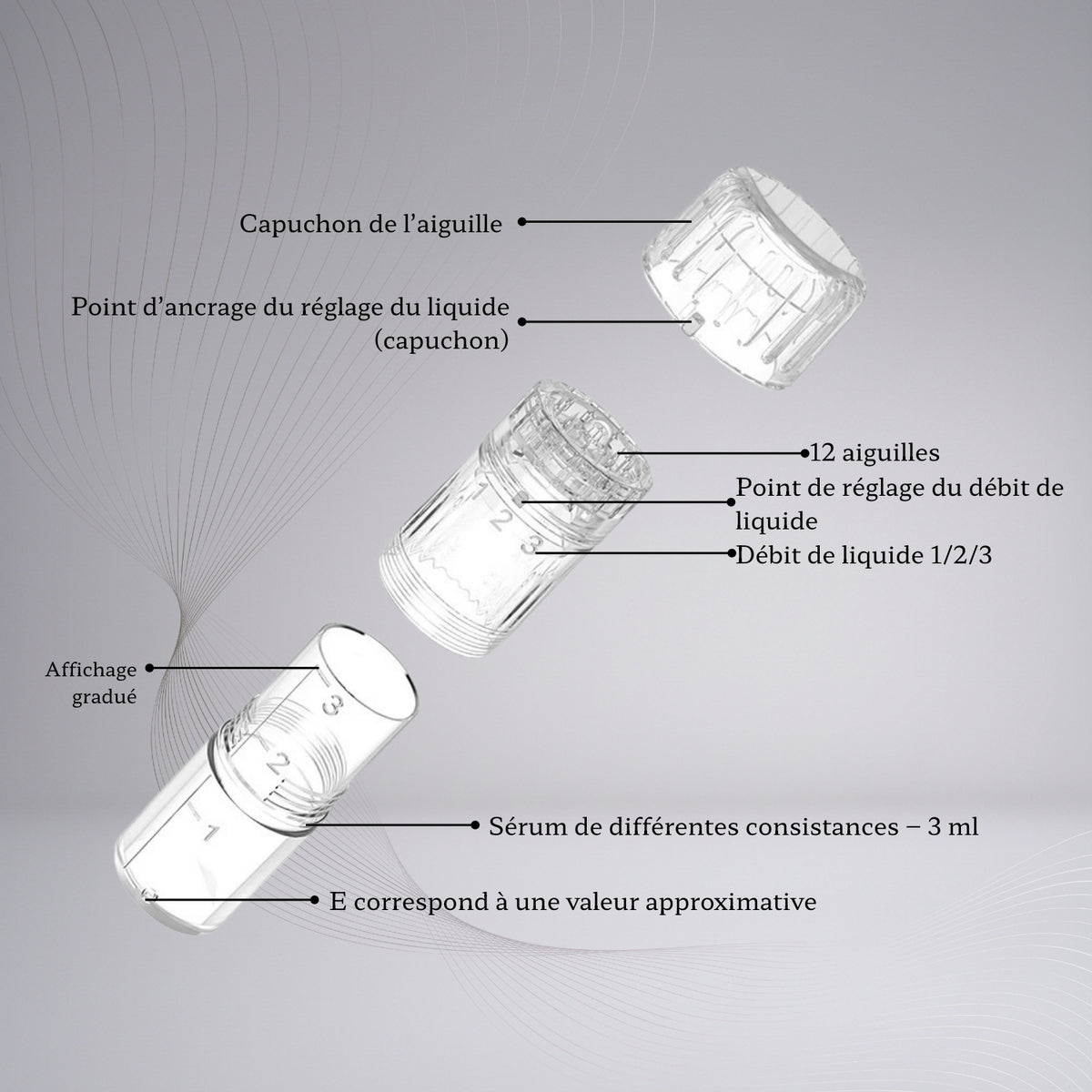 Capuchon de l’aiguille

Point d’ancrage du réglage du liquide (capuchon)

12 aiguilles

Point de réglage du débit de liquide

Débit de liquide 1/2/3

1
2
3

Affichage gradué

3
2
1

Sérum de différentes consistances – 3 ml

E correspond à une valeur approximative